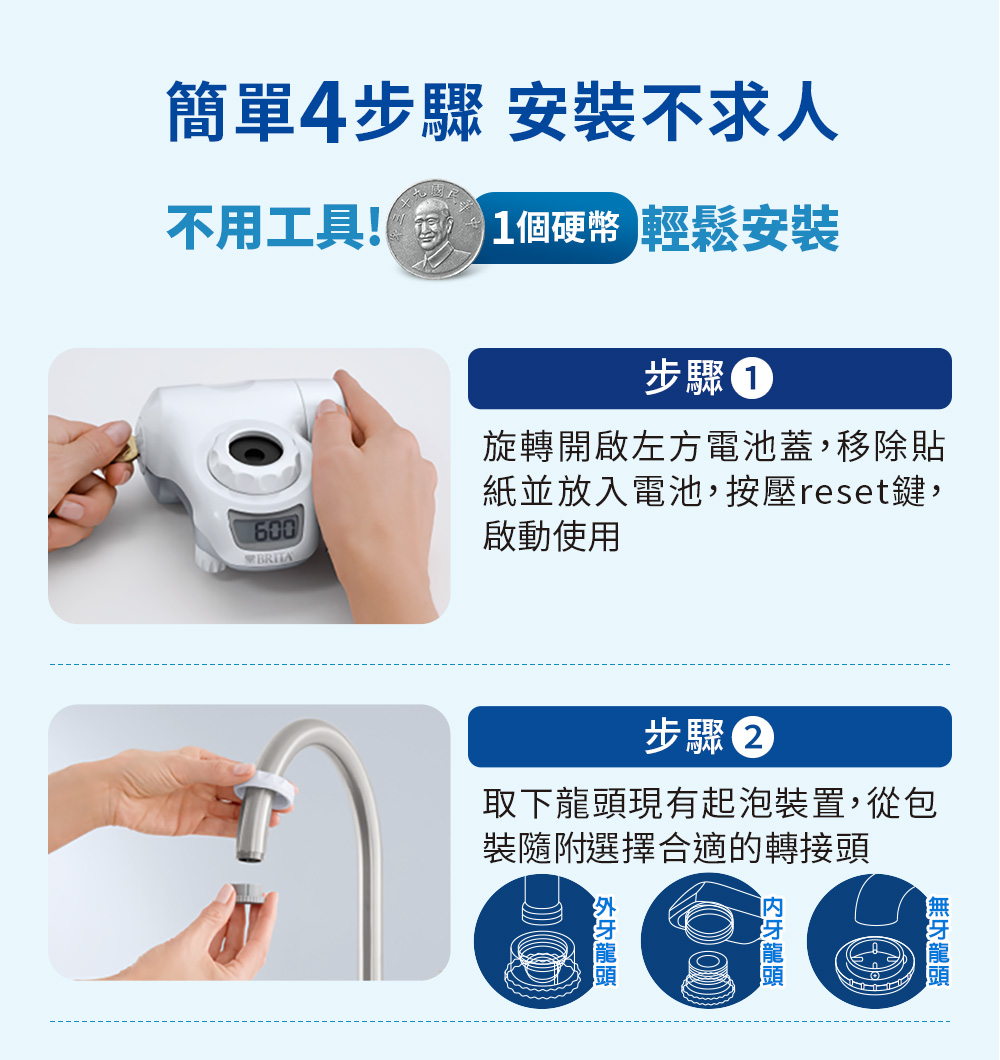 簡單4步驟 安裝不求人

不用工具! 1個硬幣 輕鬆安裝

600
BRITA

步驟 1

旋轉開啟左方電池蓋，移除貼紙並放入電池，按壓reset鍵，啟動使用

步驟 2

取下龍頭現有起泡裝置，從包裝隨附選擇合適的轉接頭

外牙龍頭

內牙龍頭

無牙龍頭