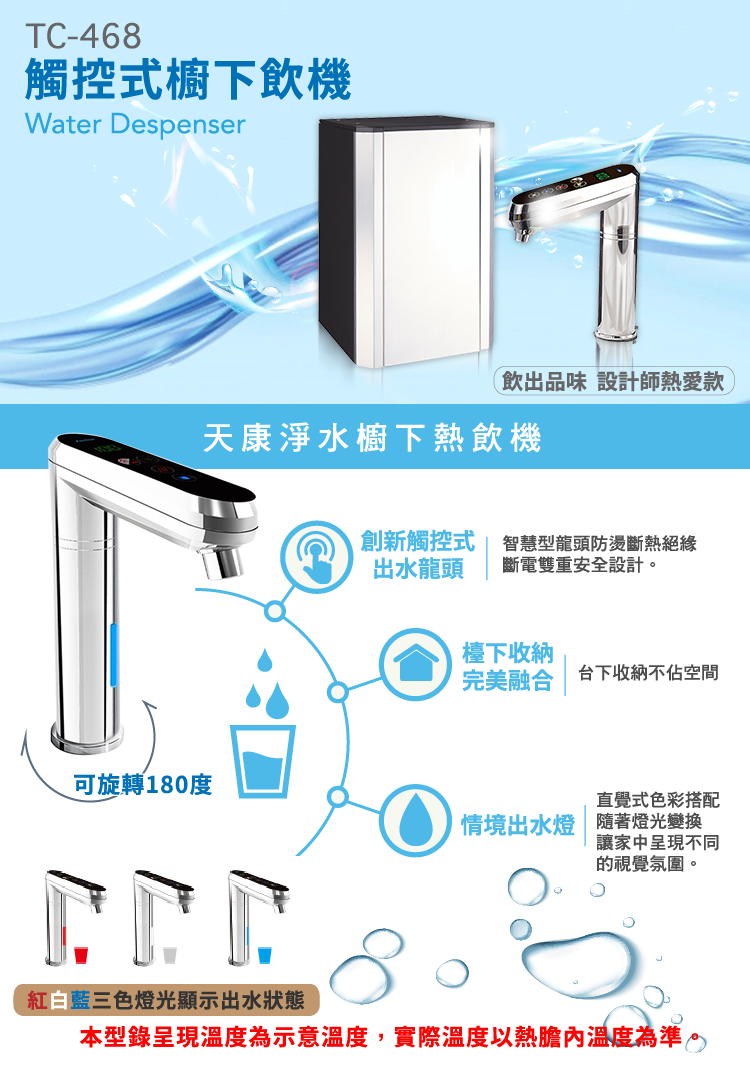 TC-468
觸控式櫥下飲機
Water Despenser

飲出品味 設計師熱愛款

天康淨水櫥下熱飲機

創新觸控式出水龍頭

智慧型龍頭防燙斷熱絕緣斷電雙重安全設計。

檯下收納完美融合

台下收納不佔空間

可旋轉180度

情境出水燈

直覺式色彩搭配隨著燈光變換讓家中呈現不同的視覺氛圍。

紅白藍三色燈光顯示出水狀態

本型錄呈現溫度為示意溫度，實際溫度以熱膽內溫度為準。