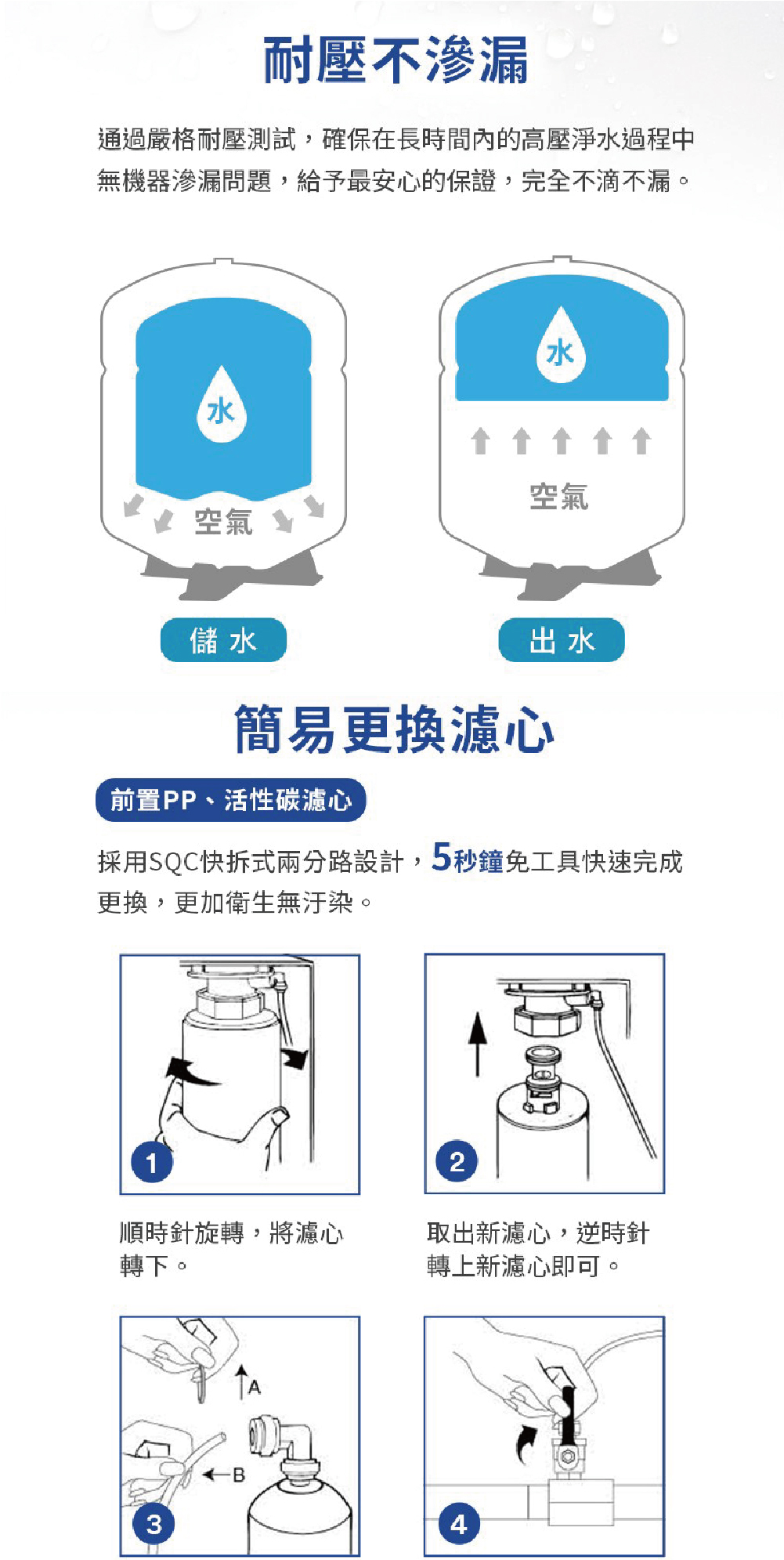 耐壓不滲漏

通過嚴格耐壓測試，確保在長時間內的高壓淨水過程中無機器滲漏問題，給予最安心的保證，完全不滴不漏。

水

空氣

儲 水

水

空氣

出 水

簡易更換濾心

前置PP、活性碳濾心

採用SQC快拆式兩分路設計，5秒鐘免工具快速完成更換，更加衛生無汙染。

1

順時針旋轉，將濾心轉下。

2

取出新濾心，逆時針轉上新濾心即可。

A

B

3

4