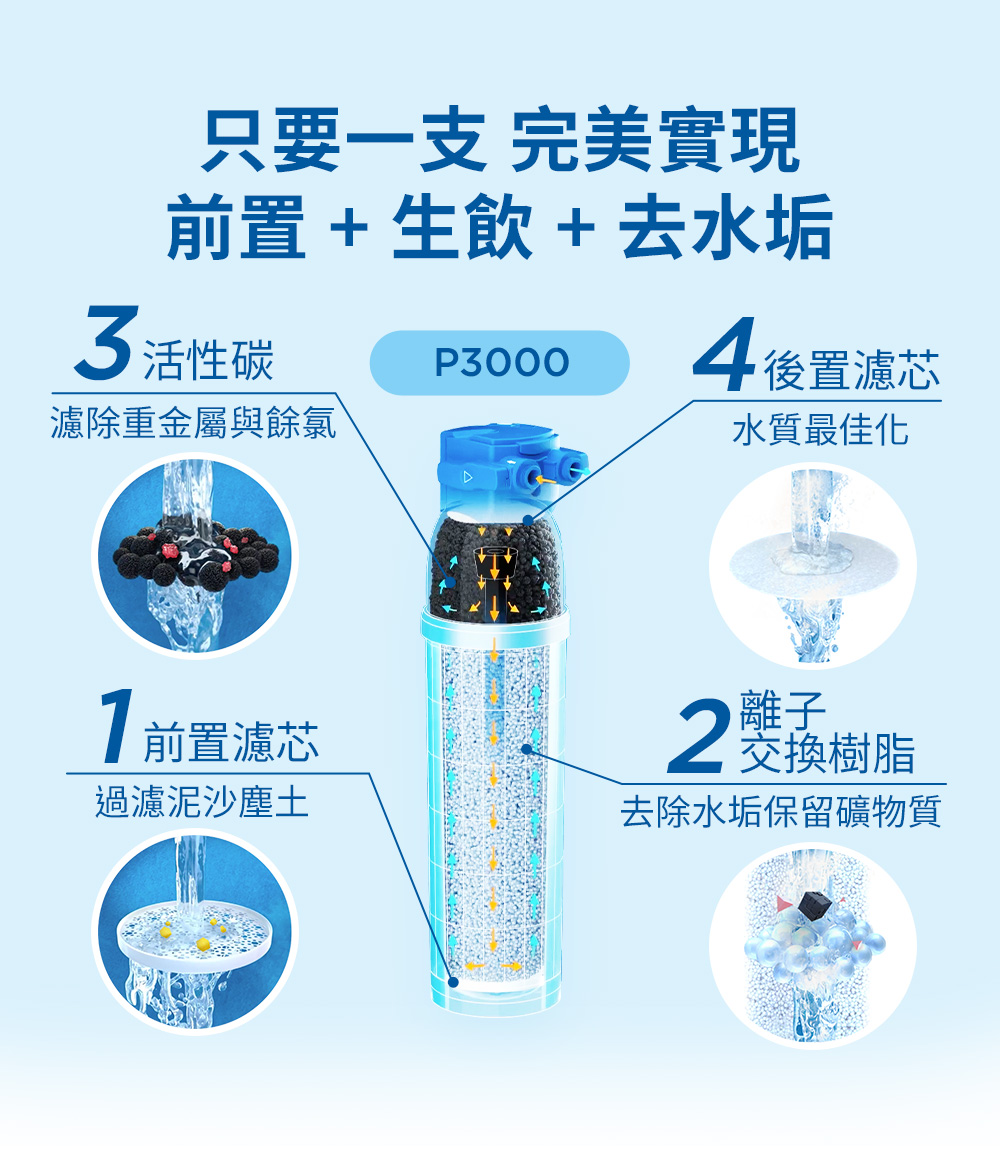 只要一支 完美實現
前置 + 生飲 + 去水垢

3 活性碳
濾除重金屬與餘氯

P3000

4 後置濾芯
水質最佳化

1 前置濾芯
過濾泥沙塵土

2 離子交換樹脂
去除水垢保留礦物質