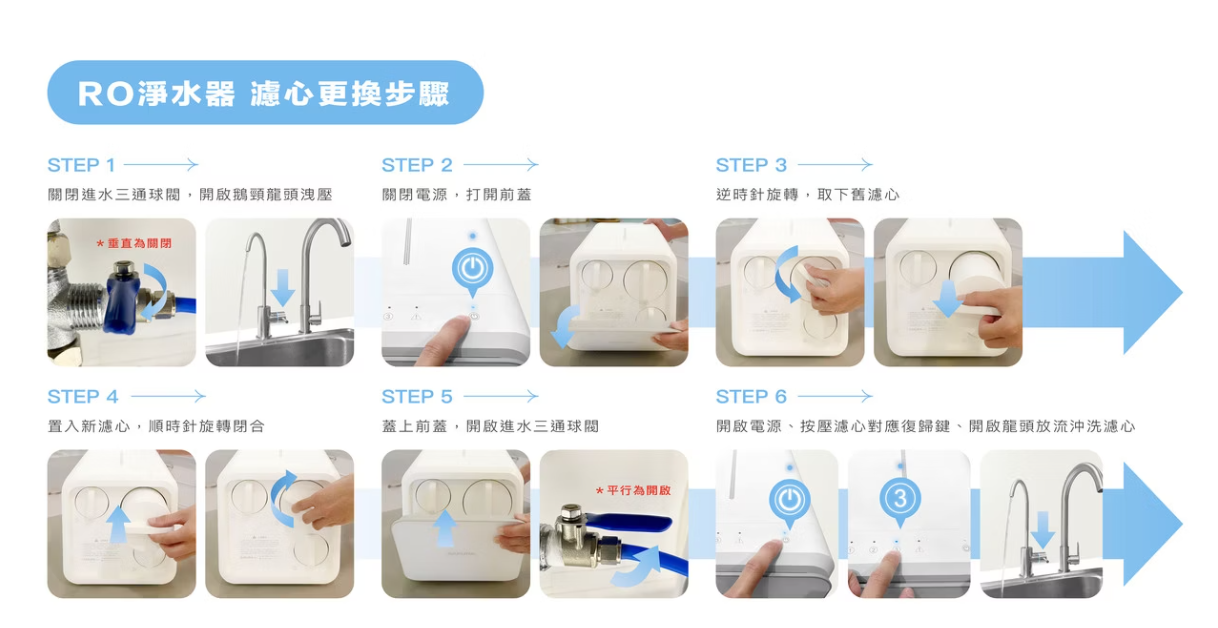 RO淨水器 濾心更換步驟

STEP 1
關閉進水三通球閥，開啟鵝頸龍頭洩壓

＊垂直為關閉

STEP 2
關閉電源，打開前蓋

STEP 3
逆時針旋轉，取下舊濾心

STEP 4
置入新濾心，順時針旋轉閉合

STEP 5
蓋上前蓋，開啟進水三通球閥

＊平行為開啟

STEP 6
開啟電源、按壓濾心對應復歸鍵、開啟龍頭放流沖洗濾心

3