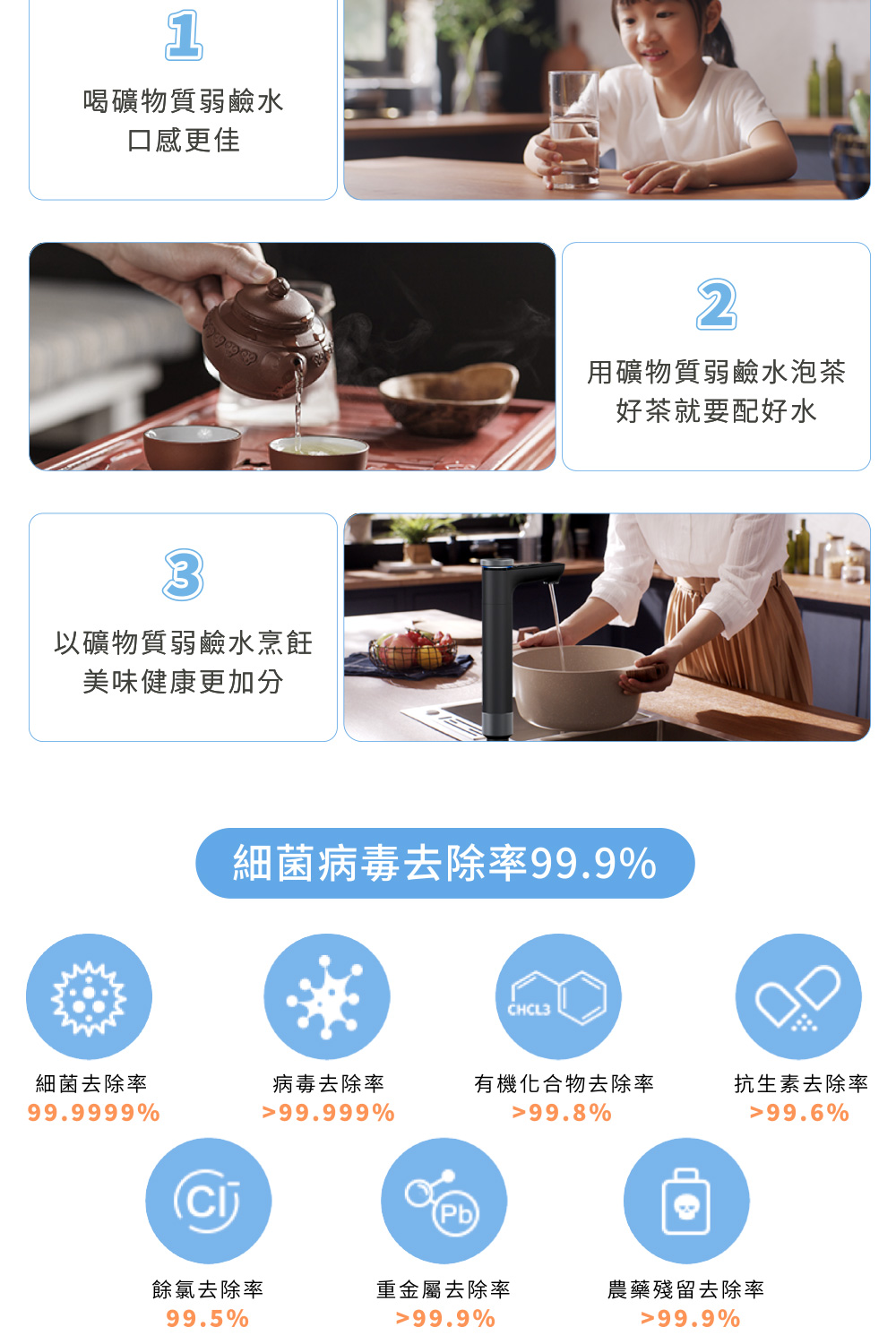 1

喝礦物質弱鹼水
口感更佳

2

用礦物質弱鹼水泡茶
好茶就要配好水

3

以礦物質弱鹼水烹飪
美味健康更加分

細菌病毒去除率99.9%

CHCL3

細菌去除率
99.9999%

病毒去除率
>99.999%

有機化合物去除率
>99.8%

抗生素去除率
>99.6%

Cl

Pb

餘氯去除率
99.5%

重金屬去除率
>99.9%

農藥殘留去除率
>99.9%