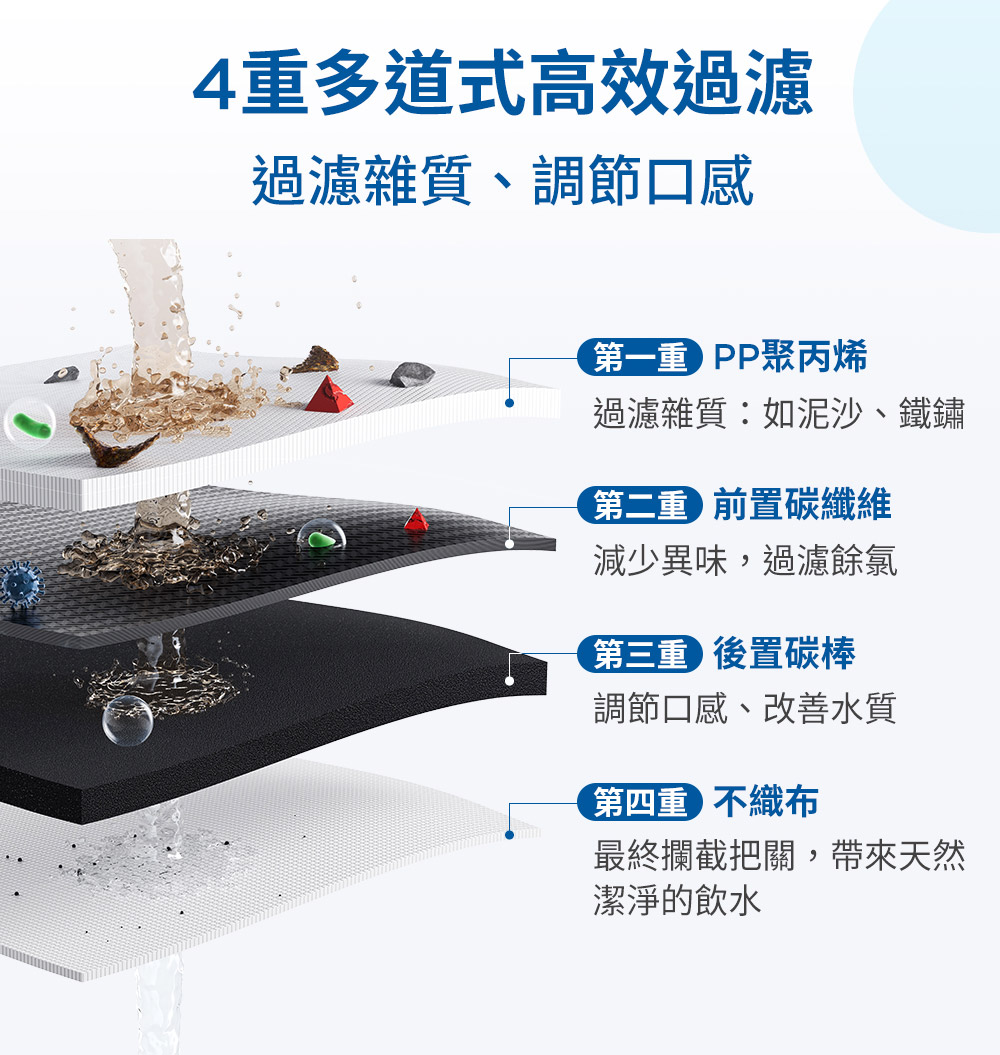 4重多道式高效過濾

過濾雜質、調節口感

第一重 PP聚丙烯

過濾雜質：如泥沙、鐵鏽

第二重 前置碳纖維

減少異味，過濾餘氯

第三重 後置碳棒

調節口感、改善水質

第四重 不織布

最終攔截把關，帶來天然潔淨的飲水